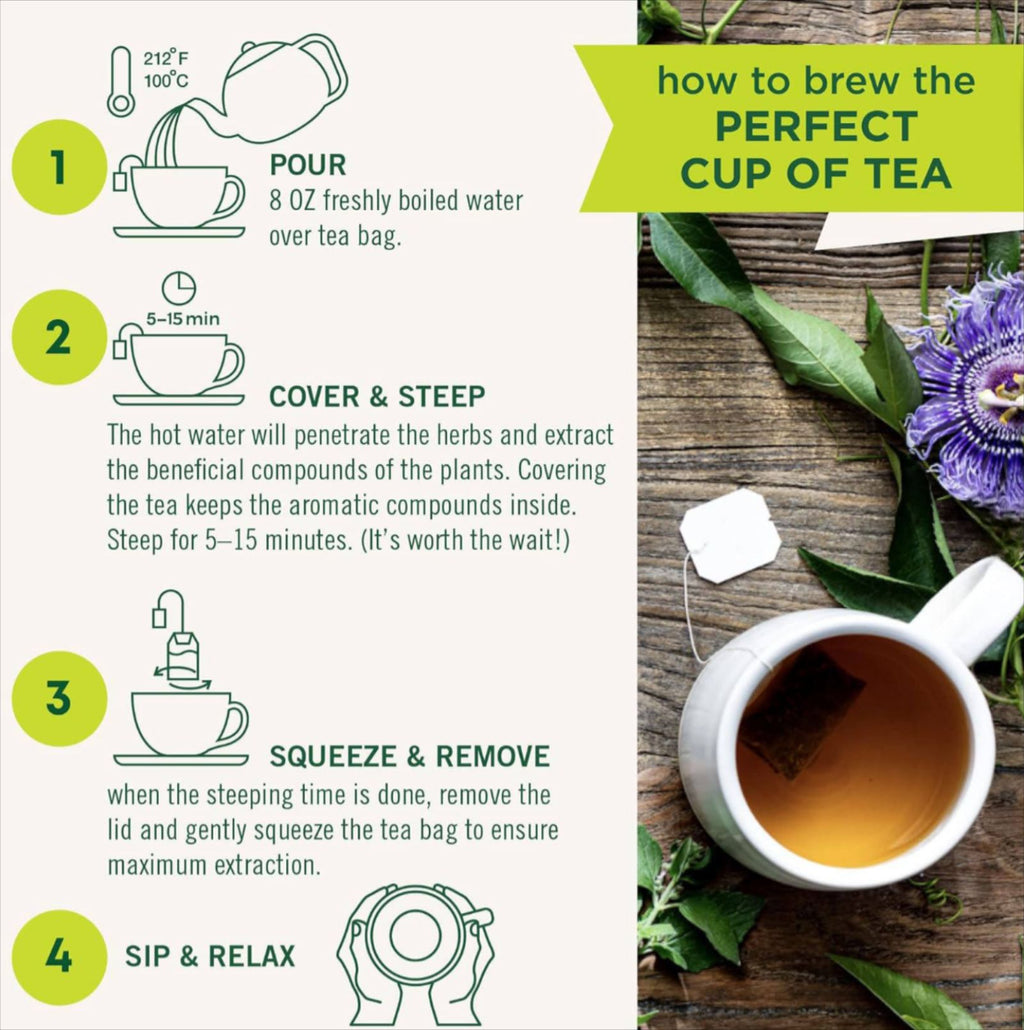 how to brew the PERFECT CUP OF TEA

212°F
100°C

1

POUR
8 OZ freshly boiled water over tea bag.

5–15 min

2

COVER & STEEP
The hot water will penetrate the herbs and extract the beneficial compounds of the plants. Covering the tea keeps the aromatic compounds inside. Steep for 5–15 minutes. (It's worth the wait!)

3

SQUEEZE & REMOVE
when the steeping time is done, remove the lid and gently squeeze the tea bag to ensure maximum extraction.

4

SIP & RELAX